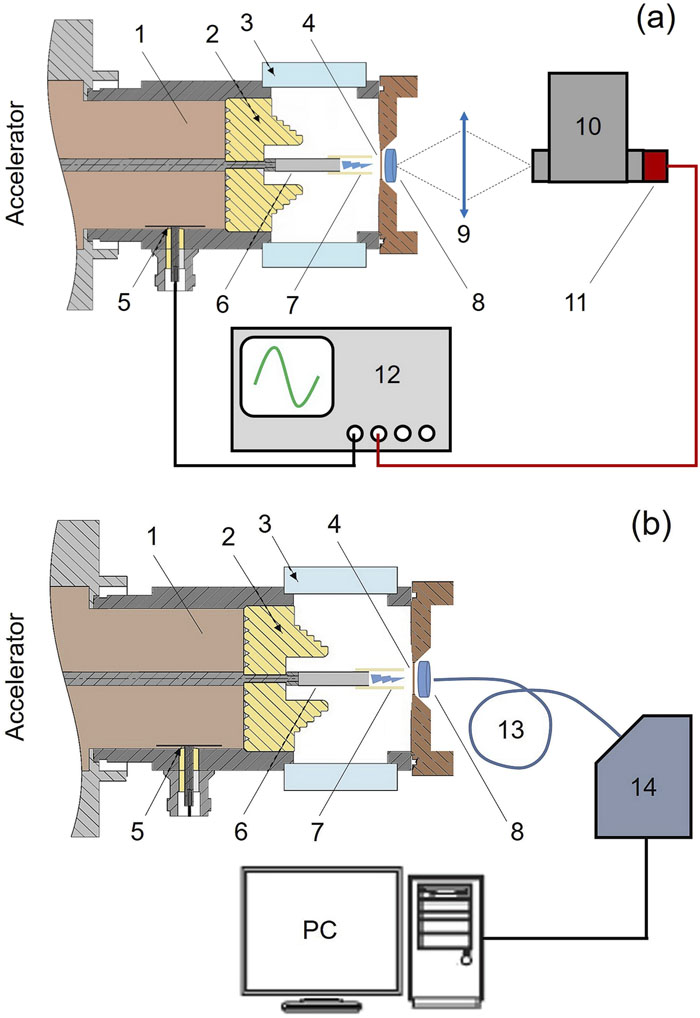 (a)

Accelerator

1 2 3 4

10

9

5 6 7 8 11

12

(b)

Accelerator

1 2 3 4

13

14

5 6 7 8

PC