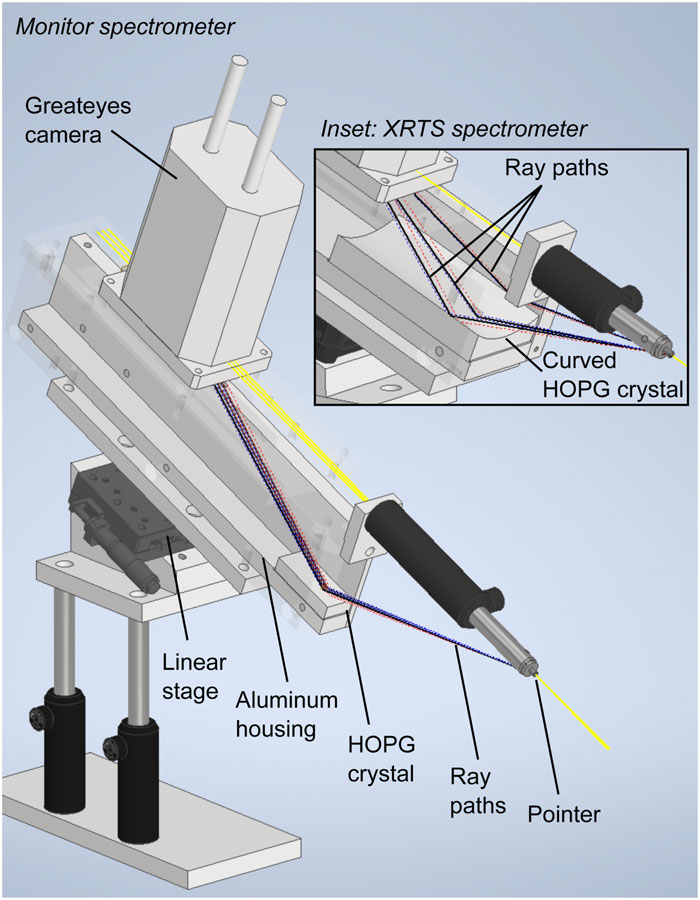 Monitor spectrometer

Greateyes camera

Inset: XRTS spectrometer

Ray paths

Curved HOPG crystal

Linear stage

Aluminum housing

HOPG crystal

Ray paths

Pointer