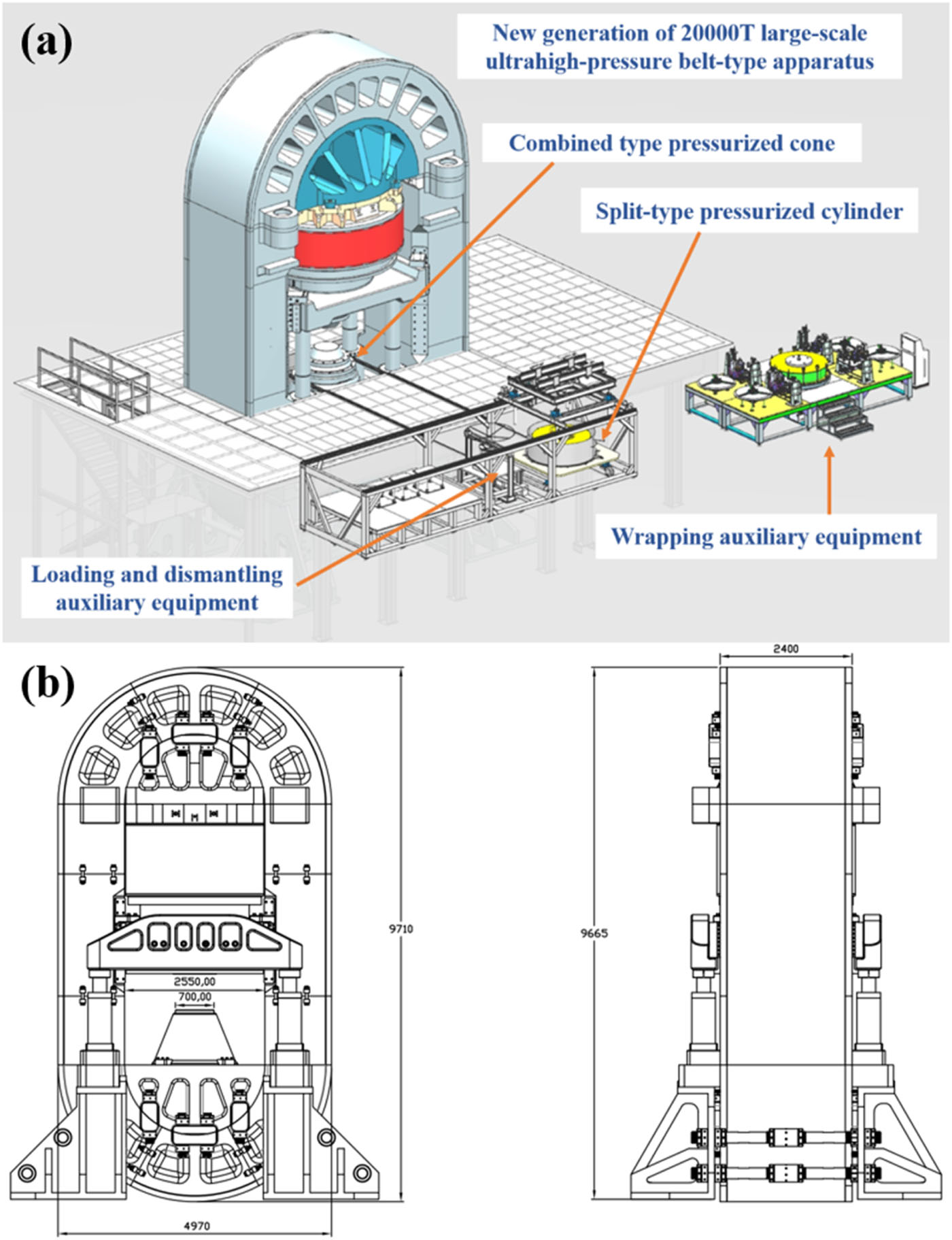 (a)

New generation of 20000T large-scale ultrahigh-pressure belt-type apparatus

Combined type pressurized cone

Split-type pressurized cylinder

Wrapping auxiliary equipment

Loading and dismantling auxiliary equipment

(b)

2550,00

700,00

9710

4970

2400

9665