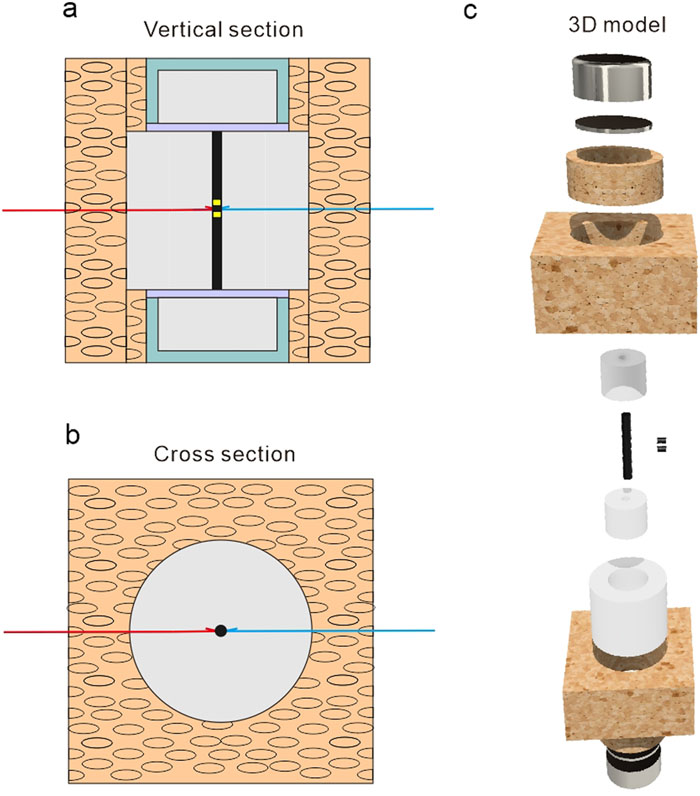 a
Vertical section

b
Cross section

c
3D model